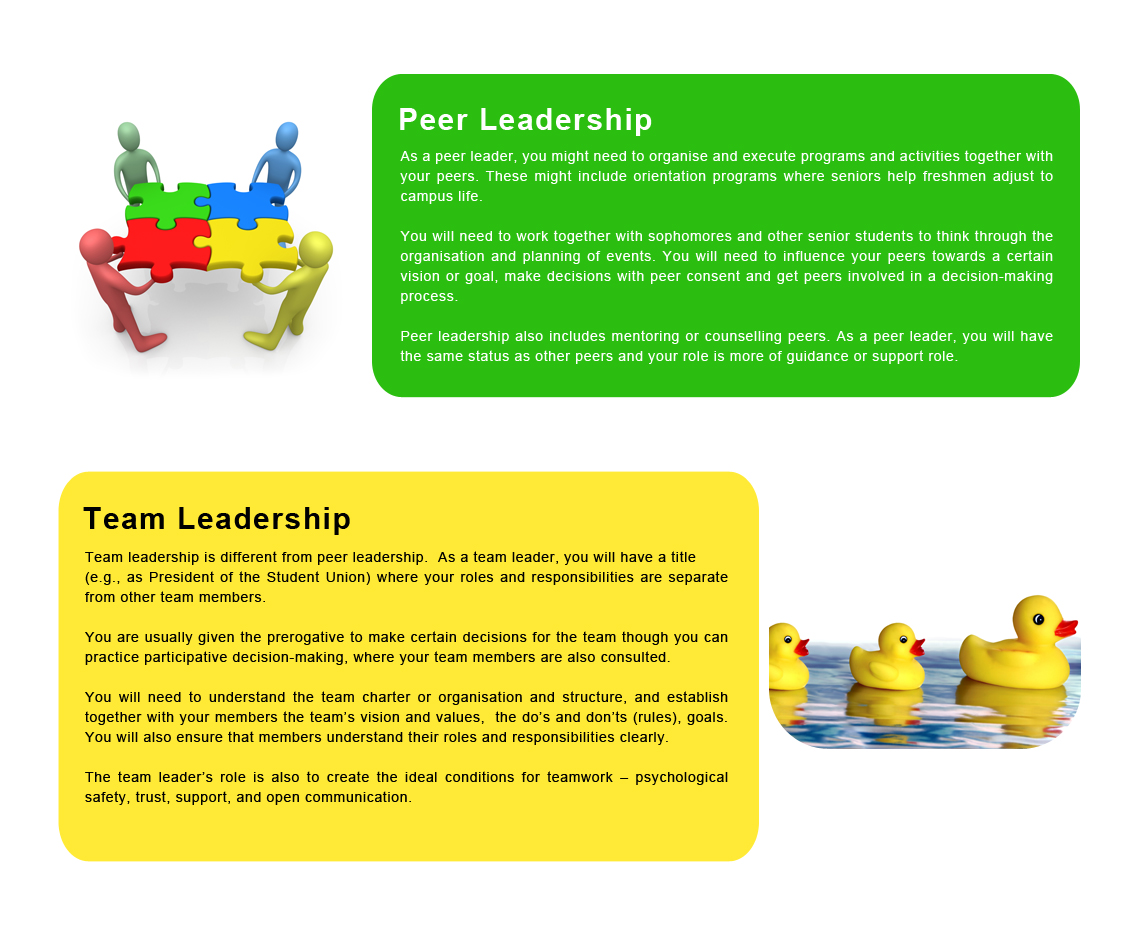 Peer Leadership

As a peer leader, you might need to organise and execute programs and activities together with your peers. These might include orientation programs where seniors help freshmen adjust to campus life.

You will need to work together with sophomores and other senior students to think through the organisation and planning of events. You will need to influence your peers towards a certain vision or goal, make decisions with peer consent and get peers involved in a decision-making process.

Peer leadership also includes mentoring or counselling peers. As a peer leader, you will have the same status as other peers and your role is more of guidance or support role.

Team Leadership

Team leadership is different from peer leadership. As a team leader, you will have a title (e.g., as President of the Student Union) where your roles and responsibilities are separate from other team members.

You are usually given the prerogative to make certain decisions for the team though you can practice participative decision-making, where your team members are also consulted.

You will need to understand the team charter or organisation and structure, and establish together with your members the team's vision and values, the do's and don'ts (rules), goals. You will also ensure that members understand their roles and responsibilities clearly.

The team leader's role is also to create the ideal conditions for teamwork – psychological safety, trust, support, and open communication.